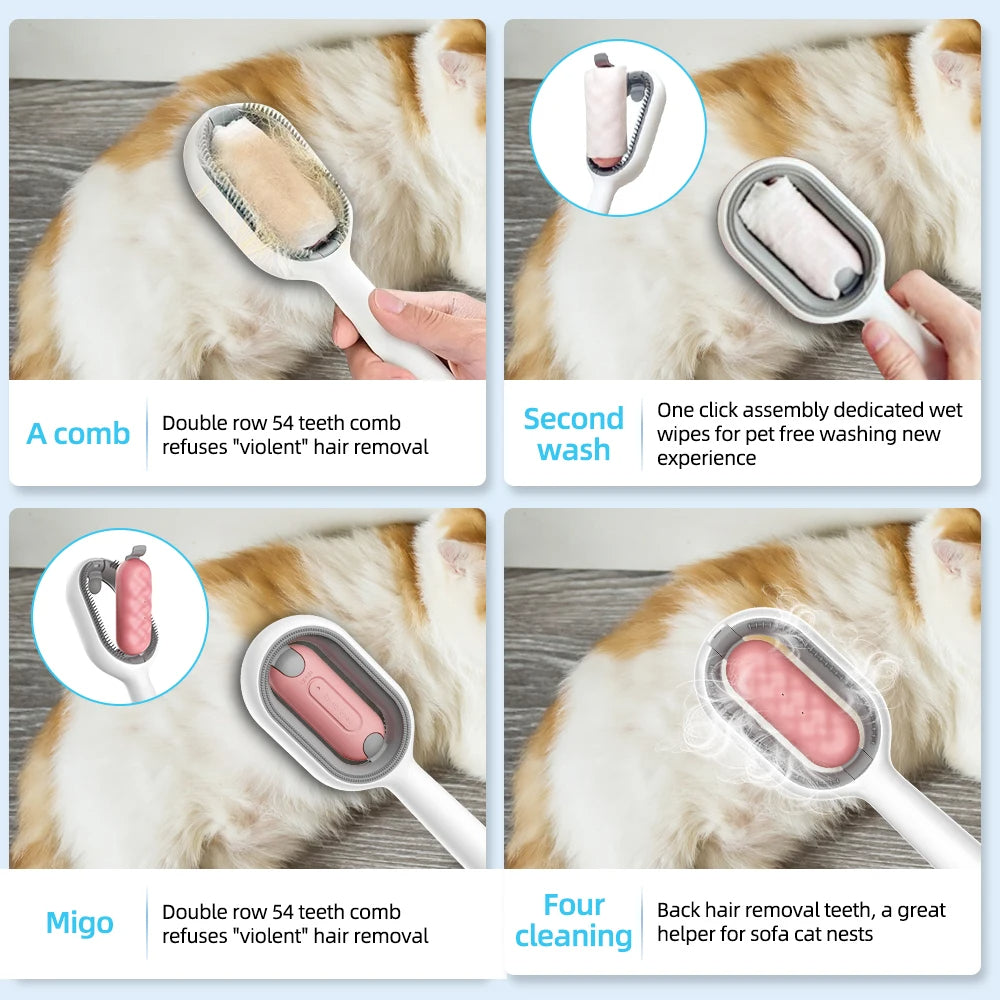 A comb

Double row 54 teeth comb refuses "violent" hair removal

Second wash

One click assembly dedicated wet wipes for pet free washing new experience

Migo

Double row 54 teeth comb refuses "violent" hair removal

Four cleaning

Back hair removal teeth, a great helper for sofa cat nests